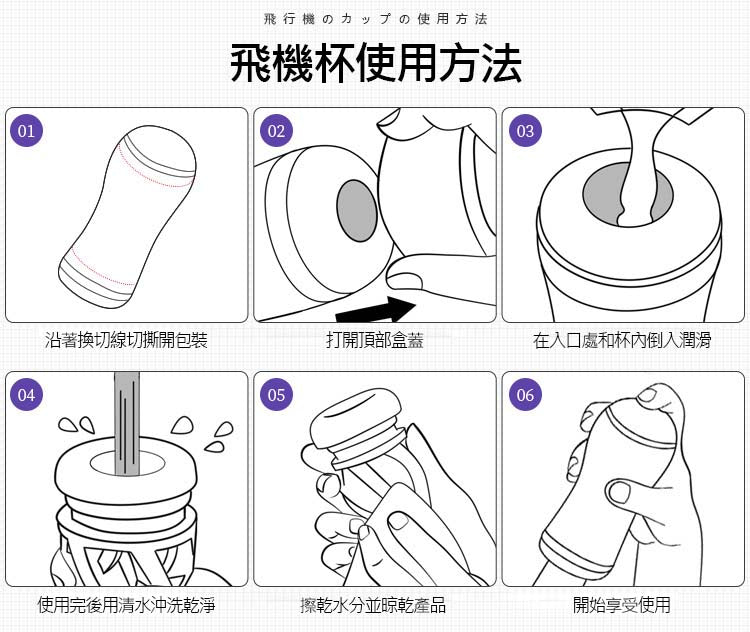 飛行機のカップの使用方法

飛機杯使用方法

01
沿著換切線切撕開包裝

02
打開頂部盒蓋

03
在入口處和杯內倒入潤滑

04
使用完後用清水沖洗乾淨

05
擦乾水分並晾乾產品

06
開始享受使用